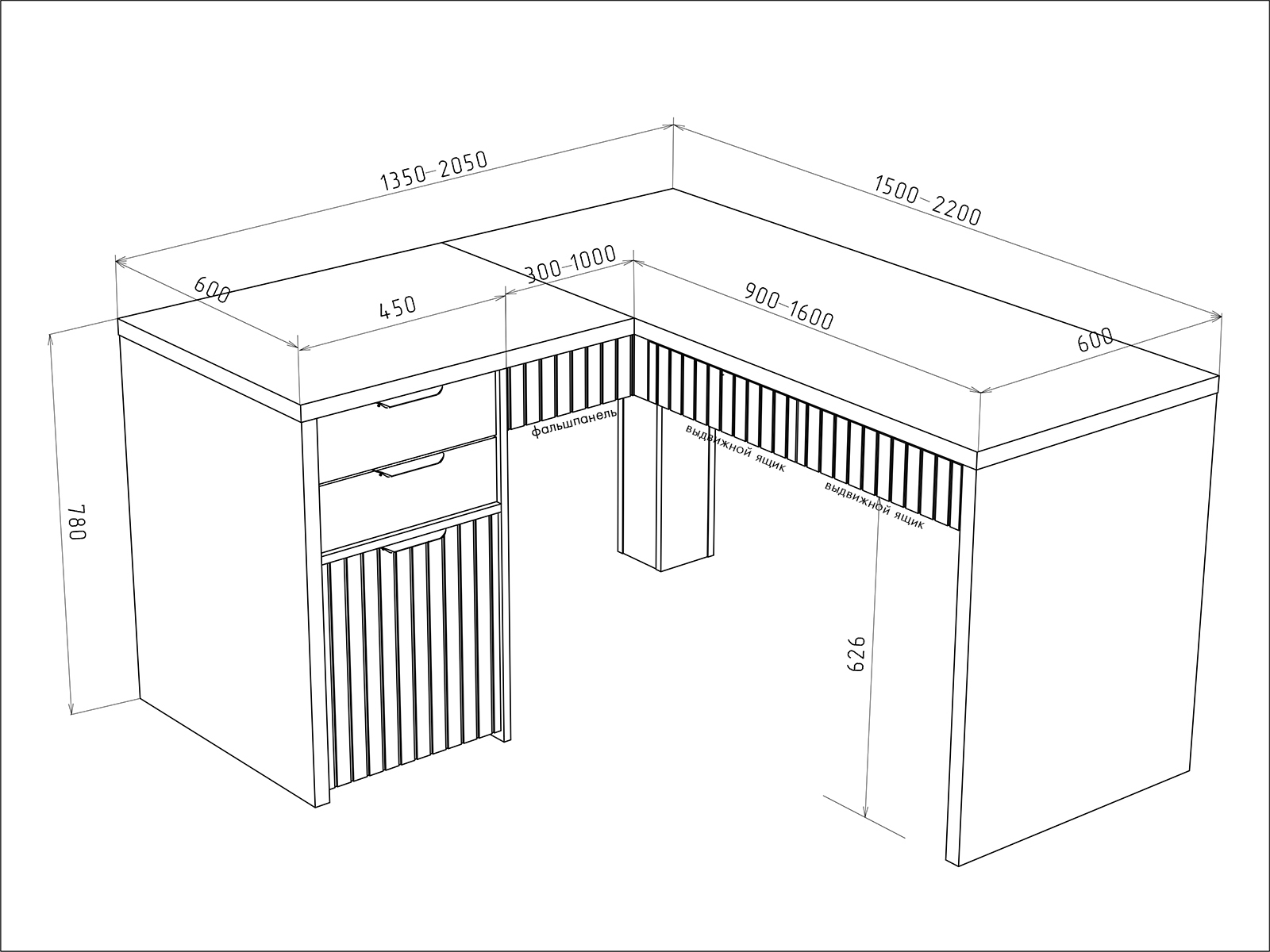 1350–2050

1500–2200

600

450

300–1000

900–1600

600

780

фальшпанель

выдвижной ящик

выдвижной ящик

626